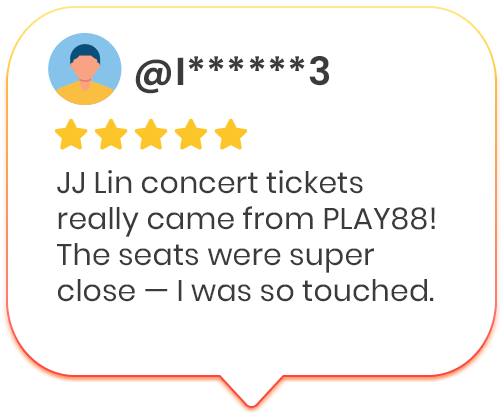 @l******3

JJ Lin concert tickets really came from PLAY88! The seats were super close — I was so touched.